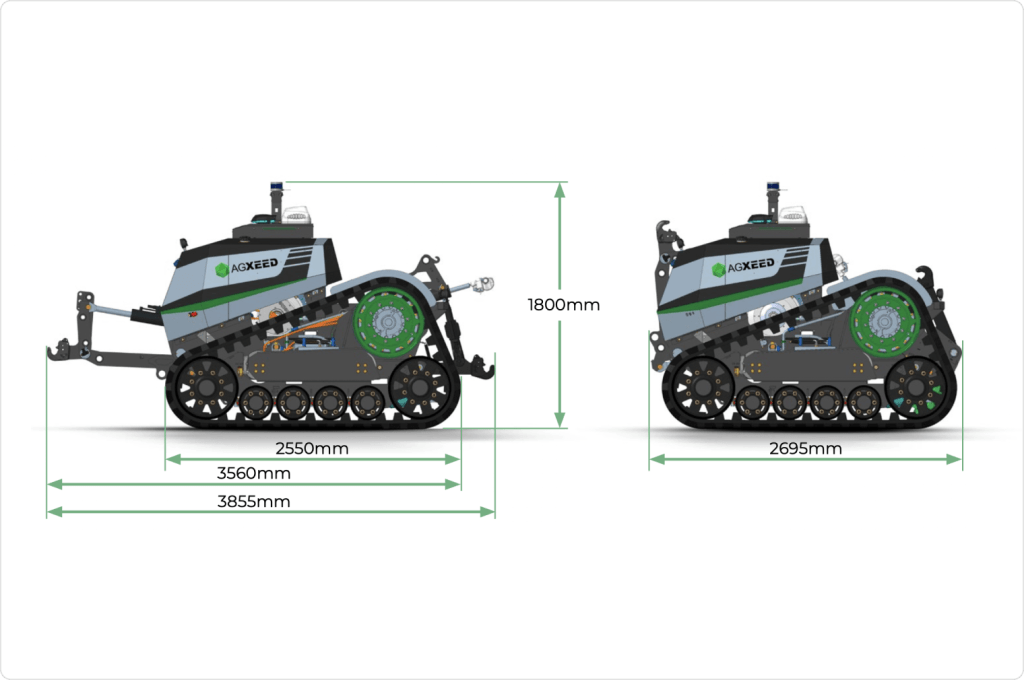 AGXEED

1800mm

2550mm

3560mm

3855mm

AGXEED

2695mm